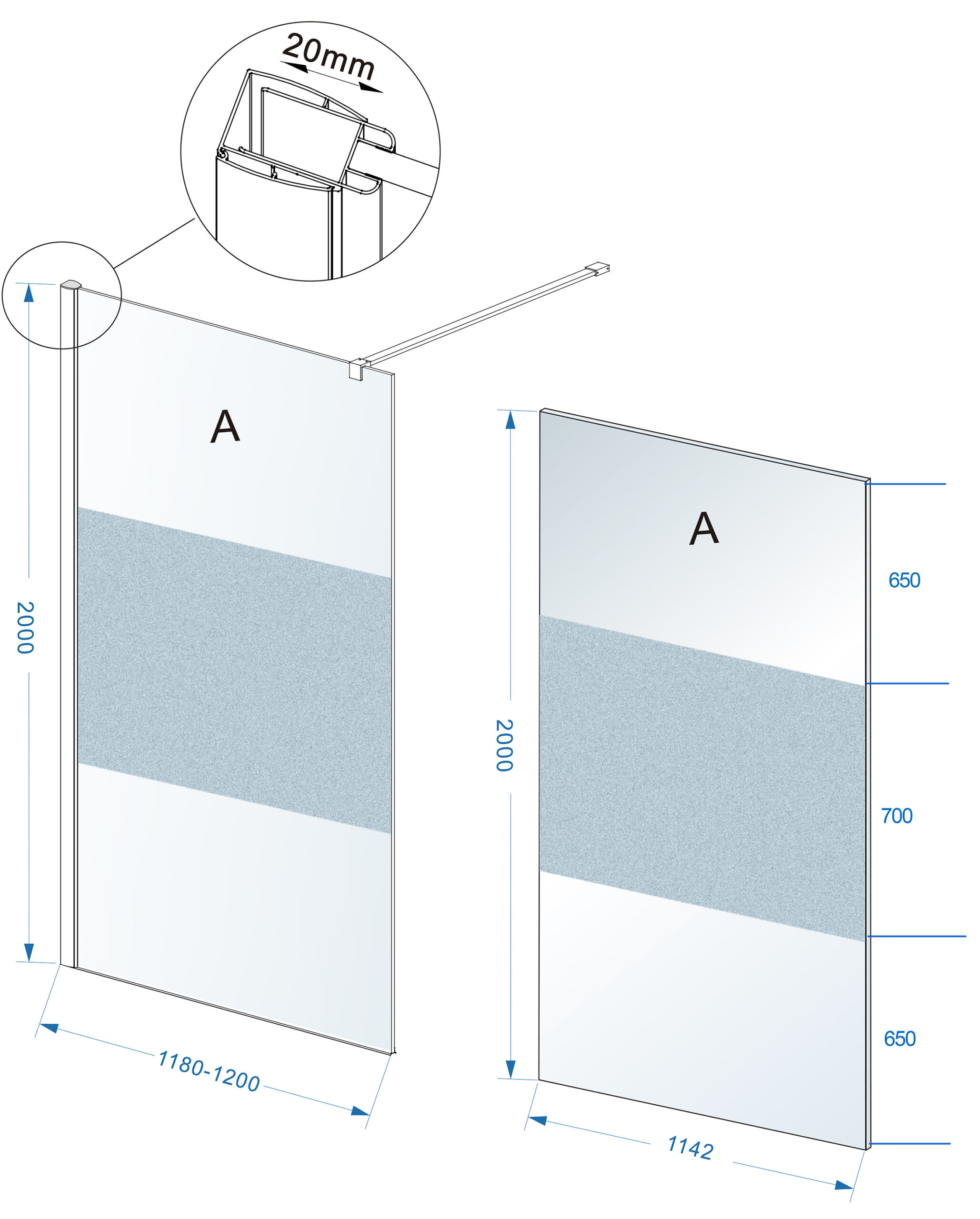 20mm

A

2000

1180-1200

A

2000

650

700

650

1142