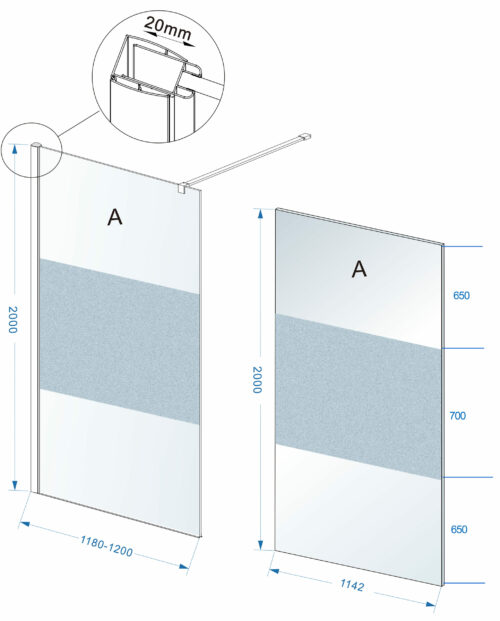 20mm

A

2000

1180-1200

A

2000

650

700

650

1142