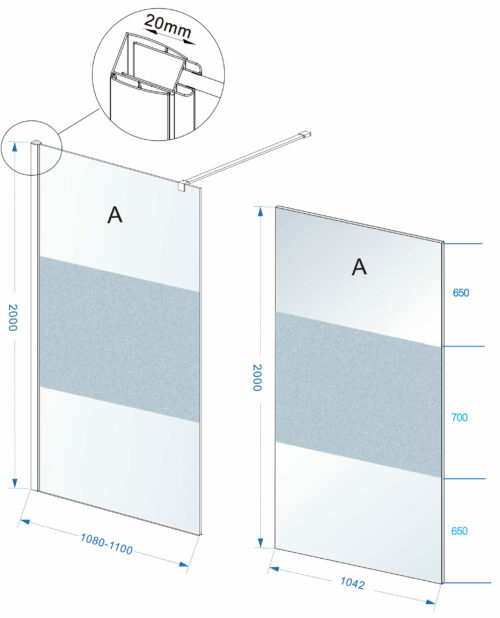 20mm

A

2000

1080-1100

A

2000

650

700

650

1042