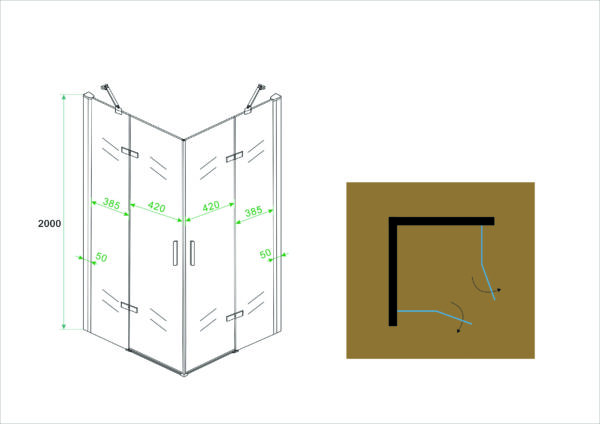 2000
385
420
420
385
50
50