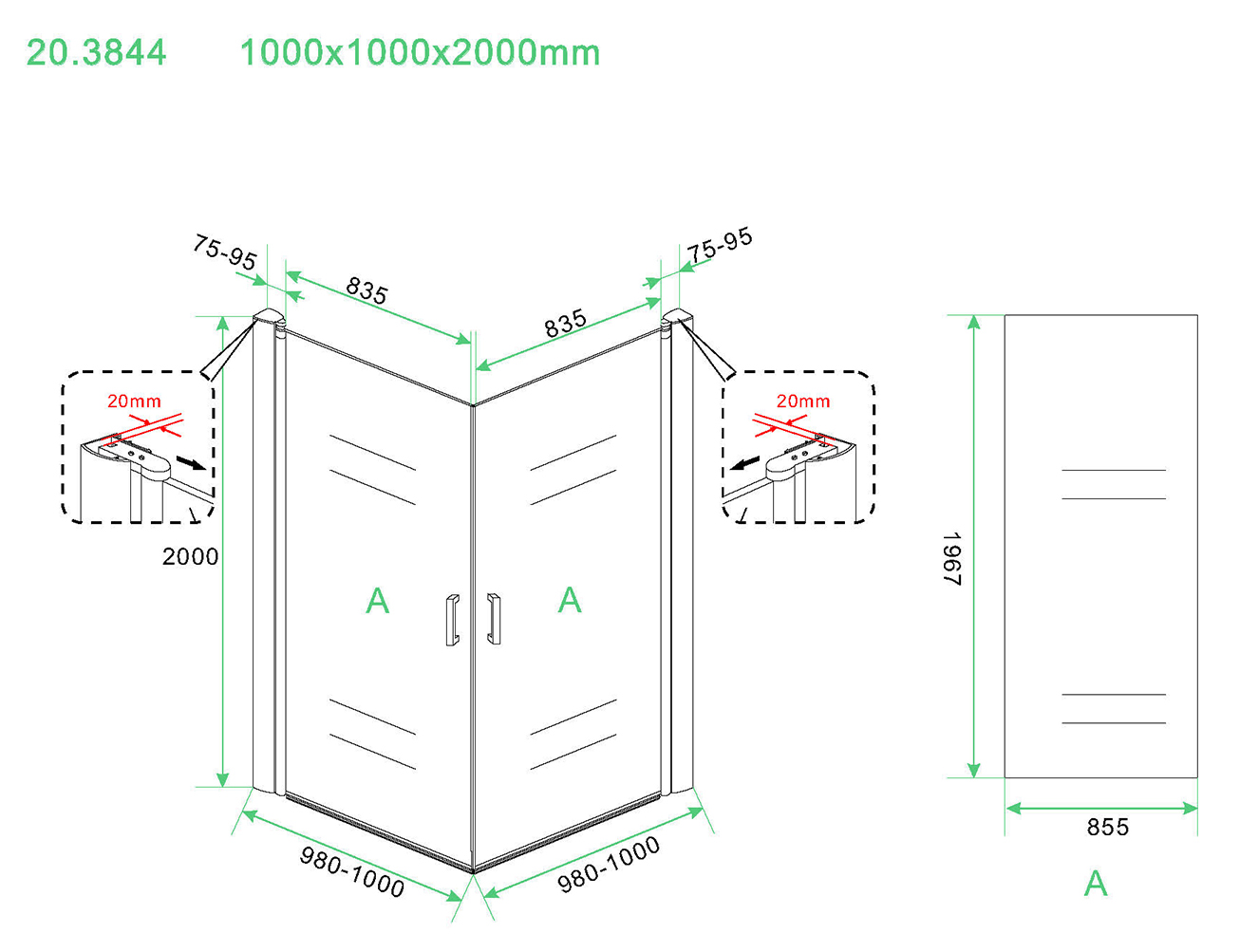 20.3844 1000x1000x2000mm

75-95
835
835
75-95
20mm
20mm
2000
A
A
980-1000
980-1000

1967
855
A