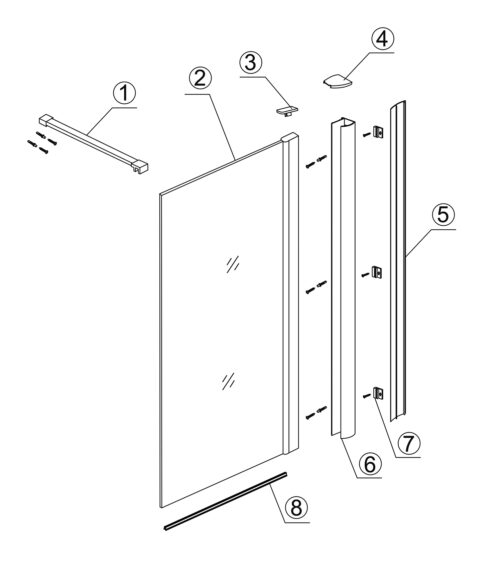 1
2
3
4
5
6
7
8