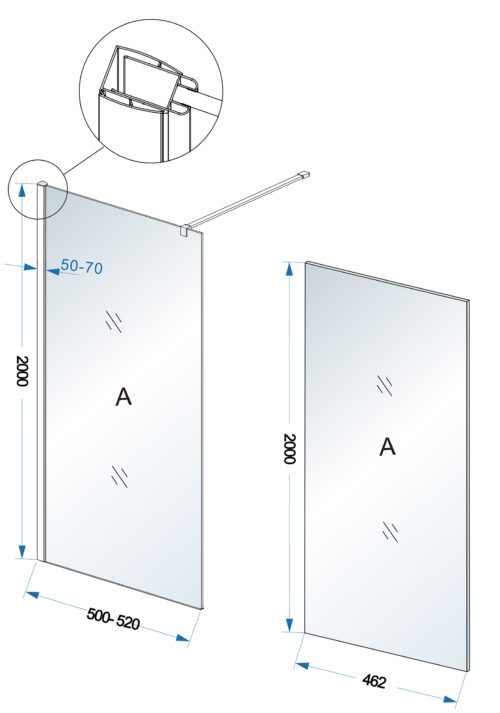 50-70
2000
A
500- 520
2000
A
462